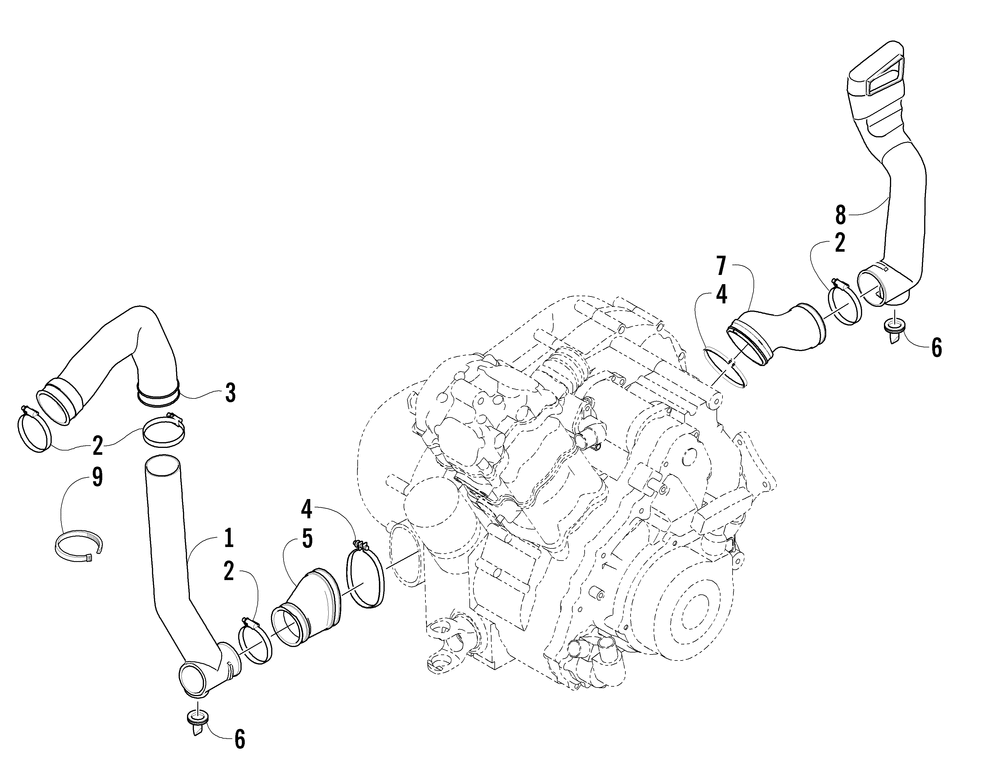 8
2
7
4
6
3
2
9
4
1
5
2
6